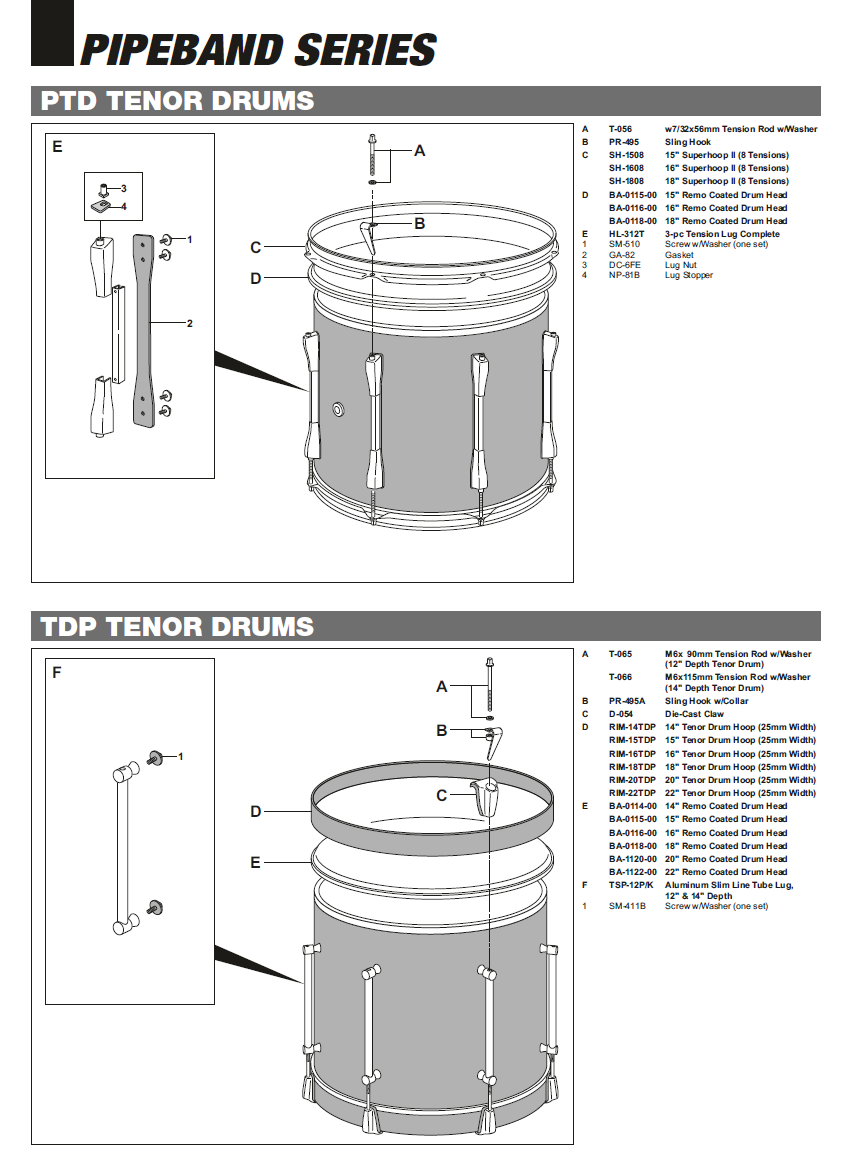 PIPEBAND SERIES

PTD TENOR DRUMS

E

3
4
1
2

A
B
C
D

| | | |
|---|---|---|
| A | T-056 | w7/32x56mm Tension Rod w/Washer |
| B | PR-495 | Sling Hook |
| C | SH-1508 | 15" Superhoop II (8 Tensions) |
| | SH-1608 | 16" Superhoop II (8 Tensions) |
| | SH-1808 | 18" Superhoop II (8 Tensions) |
| D | BA-0115-00 | 15" Remo Coated Drum Head |
| | BA-0116-00 | 16" Remo Coated Drum Head |
| | BA-0118-00 | 18" Remo Coated Drum Head |
| E | HL-312T | 3-pc Tension Lug Complete |
| 1 | SM-510 | Screw w/Washer (one set) |
| 2 | GA-82 | Gasket |
| 3 | DC-6FE | Lug Nut |
| 4 | NP-81B | Lug Stopper |

TDP TENOR DRUMS

F

1

A
B
C
D
E

| | | |
|---|---|---|
| A | T-065 | M6x 90mm Tension Rod w/Washer (12" Depth Tenor Drum) |
| | T-066 | M6x115mm Tension Rod w/Washer (14" Depth Tenor Drum) |
| B | PR-495A | Sling Hook w/Collar |
| C | D-054 | Die-Cast Claw |
| D | RIM-14TDP | 14" Tenor Drum Hoop (25mm Width) |
| | RIM-15TDP | 15" Tenor Drum Hoop (25mm Width) |
| | RIM-16TDP | 16" Tenor Drum Hoop (25mm Width) |
| | RIM-18TDP | 18" Tenor Drum Hoop (25mm Width) |
| | RIM-20TDP | 20" Tenor Drum Hoop (25mm Width) |
| | RIM-22TDP | 22" Tenor Drum Hoop (25mm Width) |
| E | BA-0114-00 | 14" Remo Coated Drum Head |
| | BA-0115-00 | 15" Remo Coated Drum Head |
| | BA-0116-00 | 16" Remo Coated Drum Head |
| | BA-0118-00 | 18" Remo Coated Drum Head |
| | BA-1120-00 | 20" Remo Coated Drum Head |
| | BA-1122-00 | 22" Remo Coated Drum Head |
| F | TSP-12P/K | Aluminum Slim Line Tube Lug, 12" & 14" Depth |
| 1 | SM-411B | Screw w/Washer (one set) |